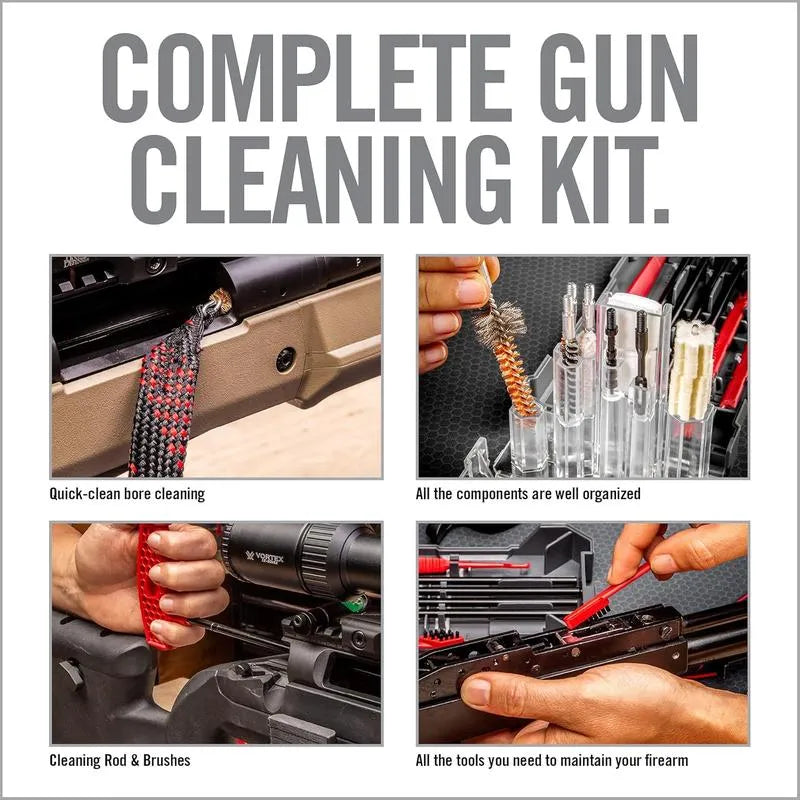 COMPLETE GUN CLEANING KIT.

Quick-clean bore cleaning

All the components are well organized

VORTEX

Cleaning Rod & Brushes

All the tools you need to maintain your firearm