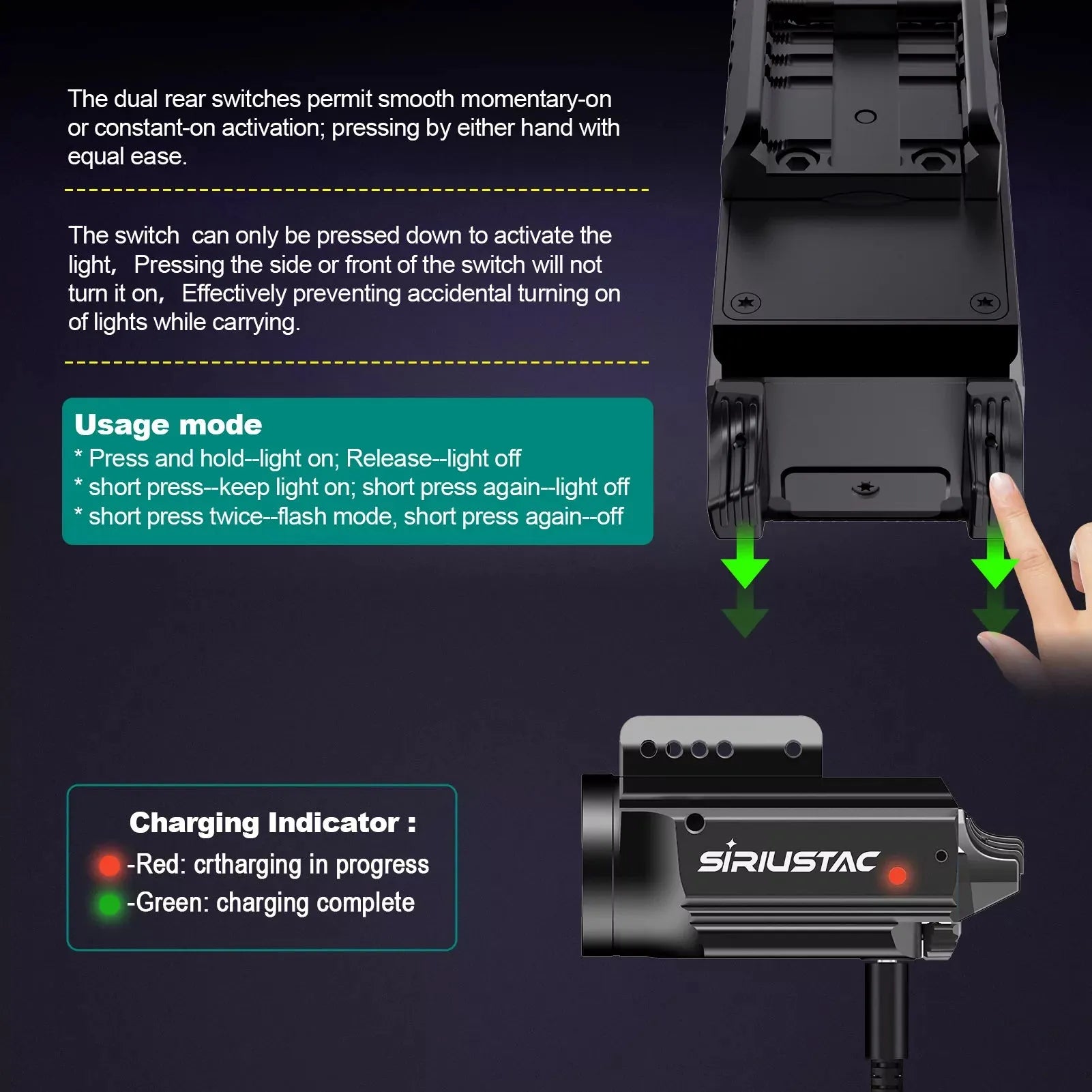 The dual rear switches permit smooth momentary-on or constant-on activation; pressing by either hand with equal ease.

The switch can only be pressed down to activate the light, Pressing the side or front of the switch will not turn it on, Effectively preventing accidental turning on of lights while carrying.

Usage mode
* Press and hold--light on; Release--light off
* short press--keep light on; short press again--light off
* short press twice--flash mode, short press again--off

Charging Indicator :
-Red: crtharging in progress
-Green: charging complete

SIRIUSTAC